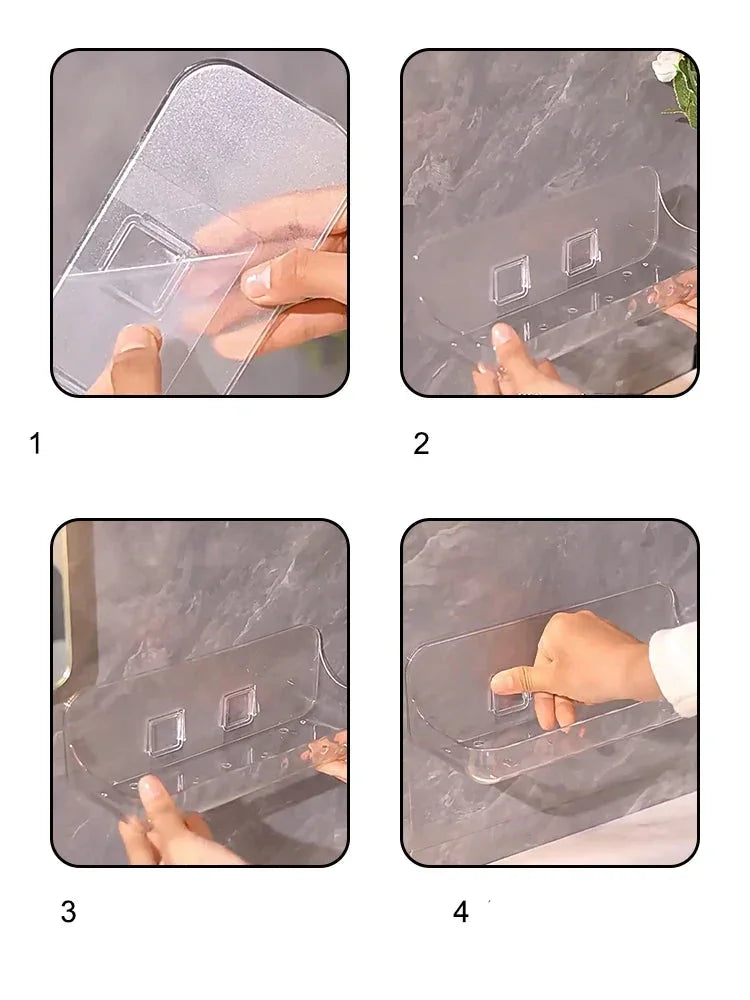 1

2

3

4